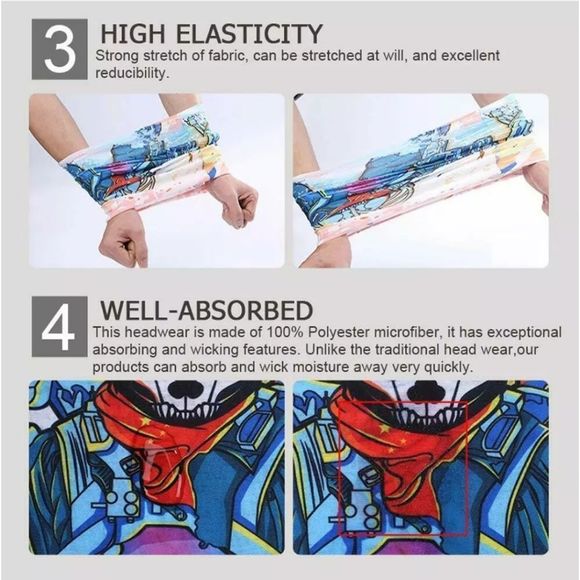 3

HIGH ELASTICITY

Strong stretch of fabric, can be stretched at will, and excellent reducibility.

4

WELL-ABSORBED

This headwear is made of 100% Polyester microfiber, it has exceptional absorbing and wicking features. Unlike the traditional head wear,our products can absorb and wick moisture away very quickly.